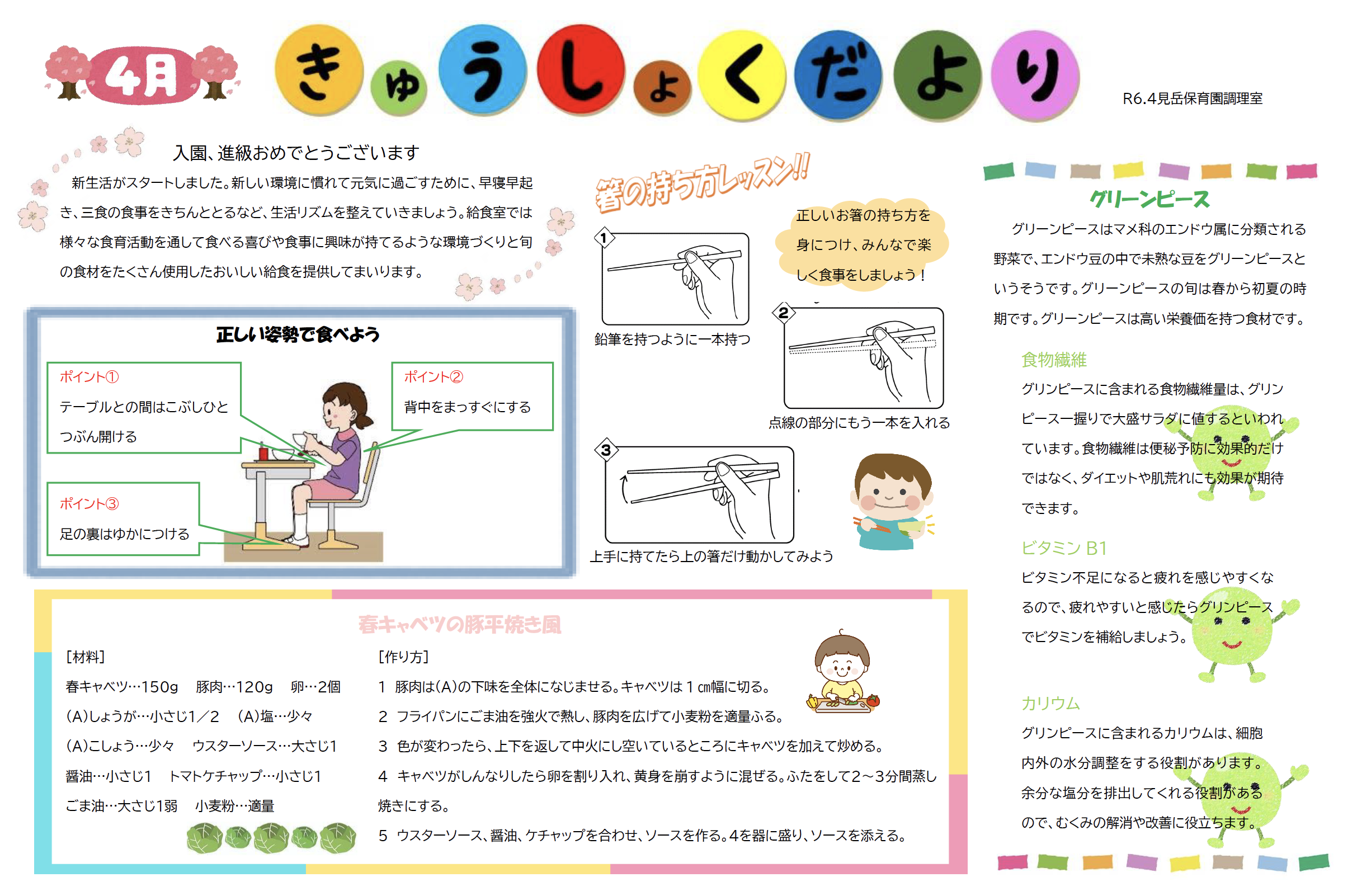 4月

きゅうしょくだより

R6.4見岳保育園調理室

入園、進級おめでとうございます

新生活がスタートしました。新しい環境に慣れて元気に過ごすために、早寝早起き、三食の食事をきちんととるなど、生活リズムを整えていきましょう。給食室では様々な食育活動を通して食べる喜びや食事に興味が持てるような環境づくりと旬の食材をたくさん使用したおいしい給食を提供してまいります。

正しい姿勢で食べよう

ポイント①
テーブルとの間はこぶしひとつぶん開ける

ポイント②
背中をまっすぐにする

ポイント③
足の裏はゆかにつける

箸の持ち方レッスン!!

正しいお箸の持ち方を身につけ、みんなで楽しく食事をしましょう！

1
鉛筆を持つように一本持つ

2
点線の部分にもう一本を入れる

3
上手に持てたら上の箸だけ動かしてみよう

グリーンピース

グリーンピースはマメ科のエンドウ属に分類される野菜で、エンドウ豆の中で未熟な豆をグリーンピースというそうです。グリーンピースの旬は春から初夏の時期です。グリーンピースは高い栄養価を持つ食材です。

食物繊維
グリンピースに含まれる食物繊維量は、グリンピース一握りで大盛サラダに値するといわれています。食物繊維は便秘予防に効果的だけではなく、ダイエットや肌荒れにも効果が期待できます。

ビタミン B1
ビタミン不足になると疲れを感じやすくなるので、疲れやすいと感じたらグリンピースでビタミンを補給しましょう。

カリウム
グリンピースに含まれるカリウムは、細胞内外の水分調整をする役割があります。余分な塩分を排出してくれる役割があるので、むくみの解消や改善に役立ちます。

春キャベツの豚平焼き風

[材料]
春キャベツ…150g　豚肉…120g　卵…2個
(A)しょうが…小さじ1／2　(A)塩…少々
(A)こしょう…少々　ウスターソース…大さじ1
醤油…小さじ1　トマトケチャップ…小さじ1
ごま油…大さじ1弱　小麦粉…適量

[作り方]
1　豚肉は(A)の下味を全体になじませる。キャベツは１㎝幅に切る。
2　フライパンにごま油を強火で熱し、豚肉を広げて小麦粉を適量ふる。
3　色が変わったら、上下を返して中火にし空いているところにキャベツを加えて炒める。
4　キャベツがしんなりしたら卵を割り入れ、黄身を崩すように混ぜる。ふたをして2～3分間蒸し焼きにする。
5　ウスターソース、醤油、ケチャップを合わせ、ソースを作る。4を器に盛り、ソースを添える。